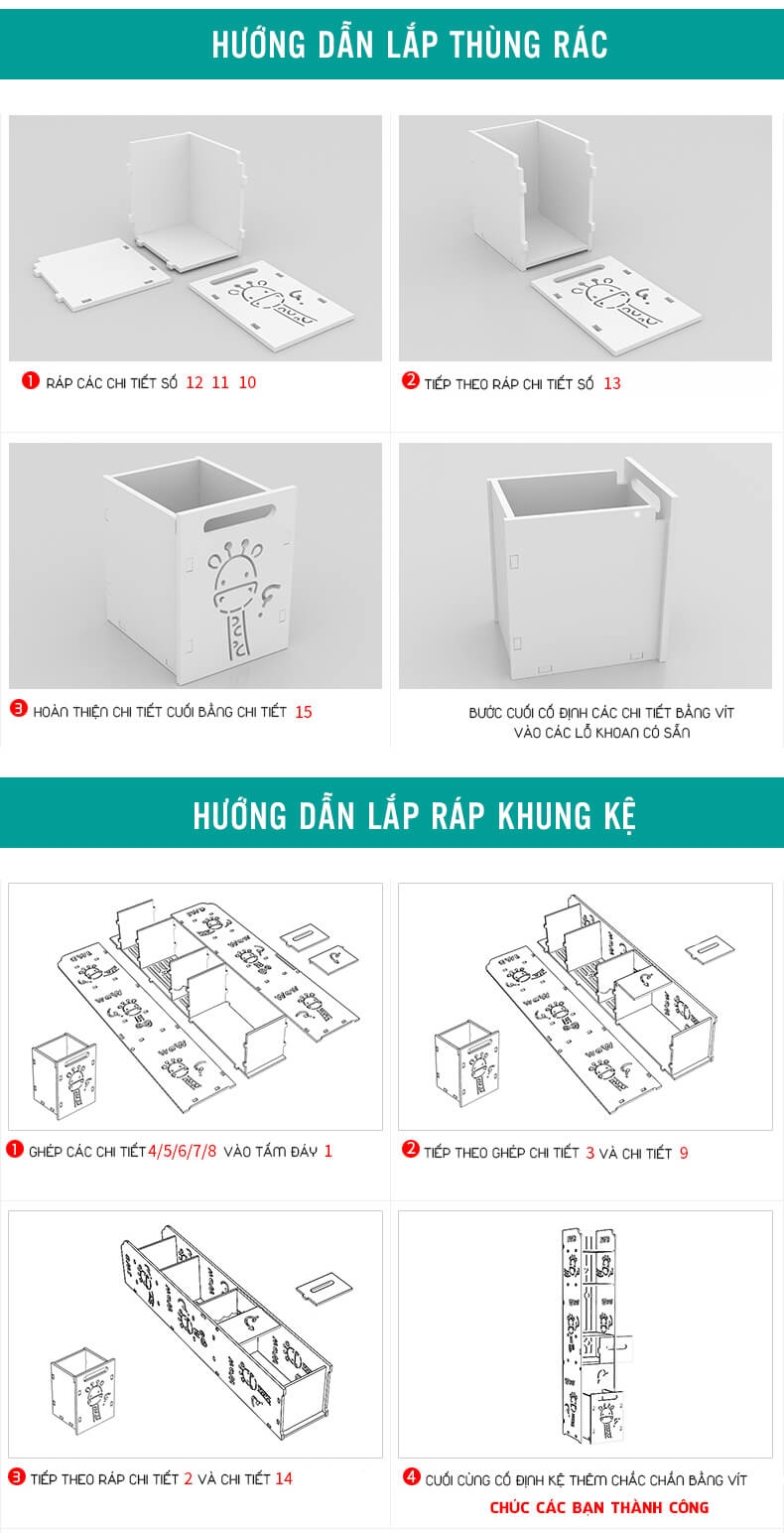 HƯỚNG DẪN LẮP THÙNG RÁC

1 RÁP CÁC CHI TIẾT SỐ 12 11 10

2 TIẾP THEO RÁP CHI TIẾT SỐ 13

3 HOÀN THIỆN CHI TIẾT CUỐI BẰNG CHI TIẾT 15

BƯỚC CUỐI CỐ ĐỊNH CÁC CHI TIẾT BẰNG VÍT VÀO CÁC LỖ KHOAN CÓ SẴN

HƯỚNG DẪN LẮP RÁP KHUNG KỆ

1 GHÉP CÁC CHI TIẾT 4/5/6/7/8 VÀO TẤM ĐÁY 1

2 TIẾP THEO GHÉP CHI TIẾT 3 VÀ CHI TIẾT 9

3 TIẾP THEO RÁP CHI TIẾT 2 VÀ CHI TIẾT 14

4 CUỐI CÙNG CỐ ĐỊNH KỆ THÊM CHẮC CHẮN BẰNG VÍT

CHÚC CÁC BẠN THÀNH CÔNG