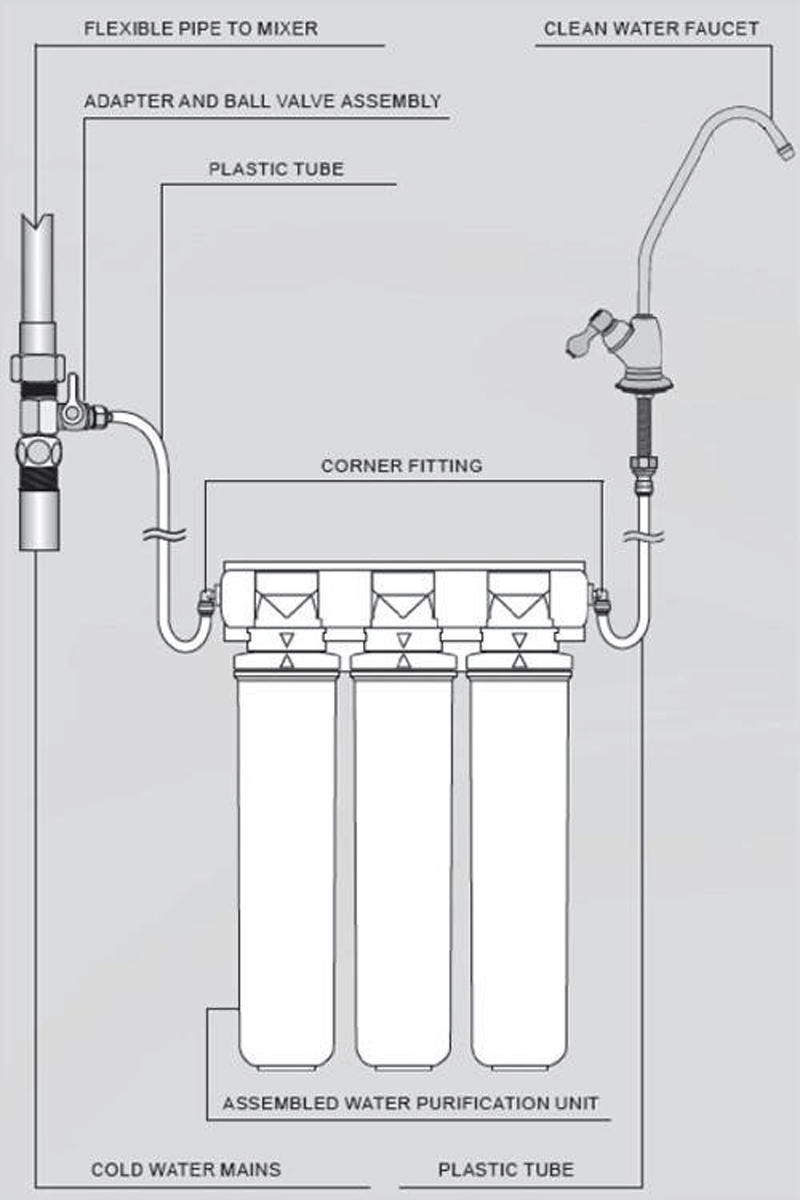 FLEXIBLE PIPE TO MIXER

CLEAN WATER FAUCET

ADAPTER AND BALL VALVE ASSEMBLY

PLASTIC TUBE

CORNER FITTING

ASSEMBLED WATER PURIFICATION UNIT

COLD WATER MAINS

PLASTIC TUBE