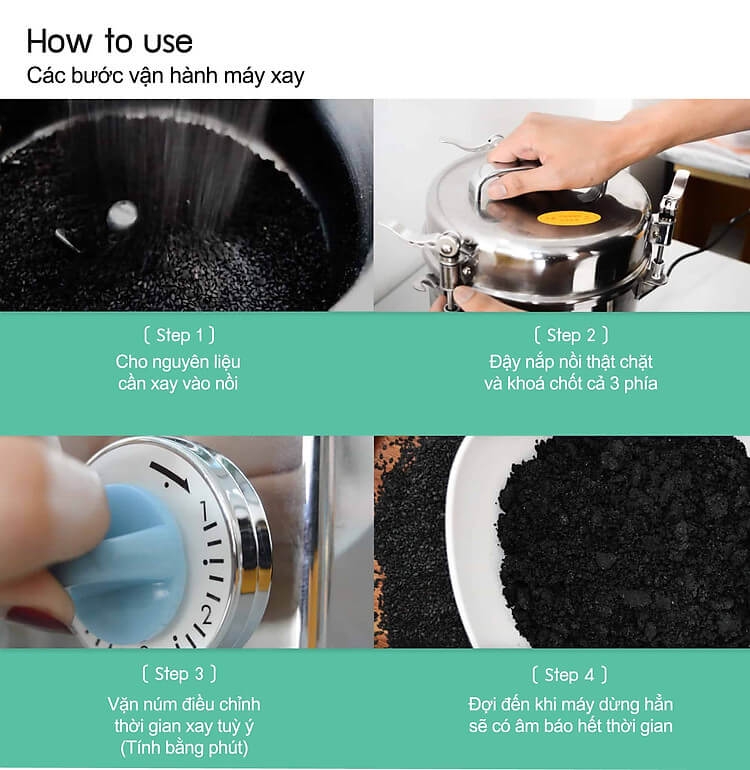 How to use
Các bước vận hành máy xay

〔 Step 1 〕
Cho nguyên liệu cần xay vào nồi

〔 Step 2 〕
Đậy nắp nồi thật chặt và khoá chốt cả 3 phía

1
2

〔 Step 3 〕
Vặn núm điều chỉnh thời gian xay tuỳ ý (Tính bằng phút)

〔 Step 4 〕
Đợi đến khi máy dừng hẳn sẽ có âm báo hết thời gian